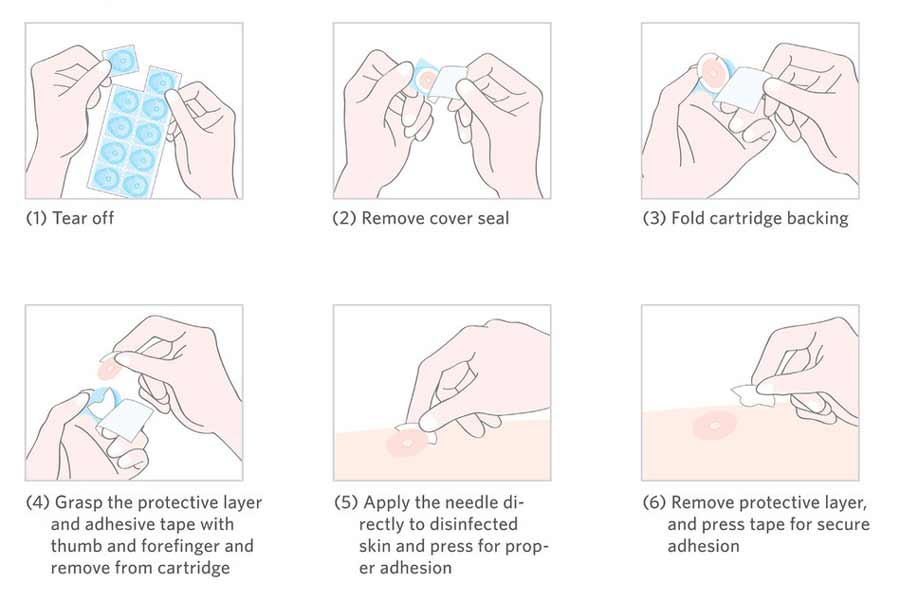 (1) Tear off

(2) Remove cover seal

(3) Fold cartridge backing

(4) Grasp the protective layer and adhesive tape with thumb and forefinger and remove from cartridge

(5) Apply the needle directly to disinfected skin and press for proper adhesion

(6) Remove protective layer, and press tape for secure adhesion